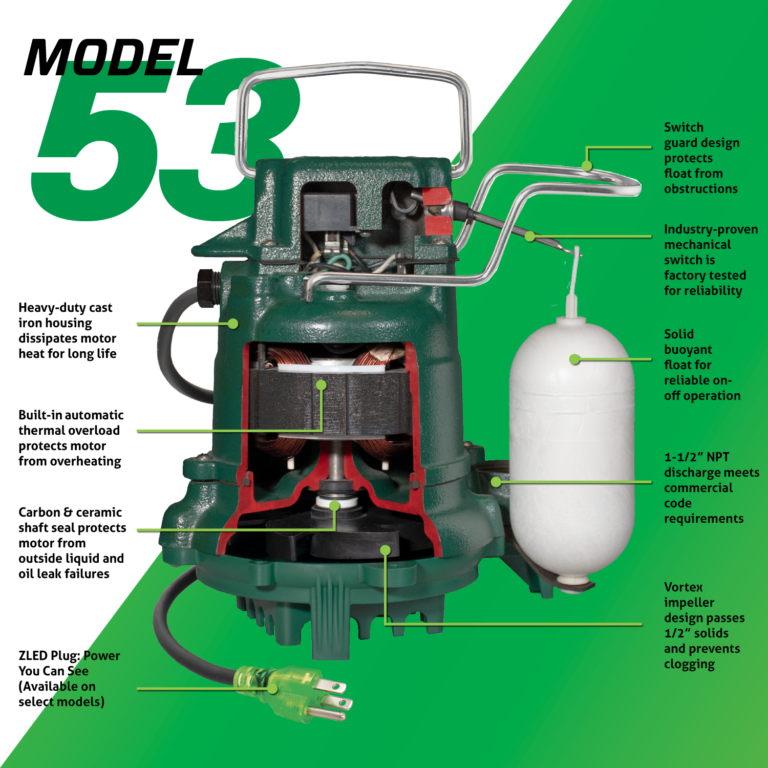 MODEL
53

Heavy-duty cast iron housing dissipates motor heat for long life

Built-in automatic thermal overload protects motor from overheating

Carbon & ceramic shaft seal protects motor from outside liquid and oil leak failures

ZLED Plug: Power You Can See (Available on select models)

Switch guard design protects float from obstructions

Industry-proven mechanical switch is factory tested for reliability

Solid buoyant float for reliable on-off operation

1-1/2" NPT discharge meets commercial code requirements

Vortex impeller design passes 1/2" solids and prevents clogging